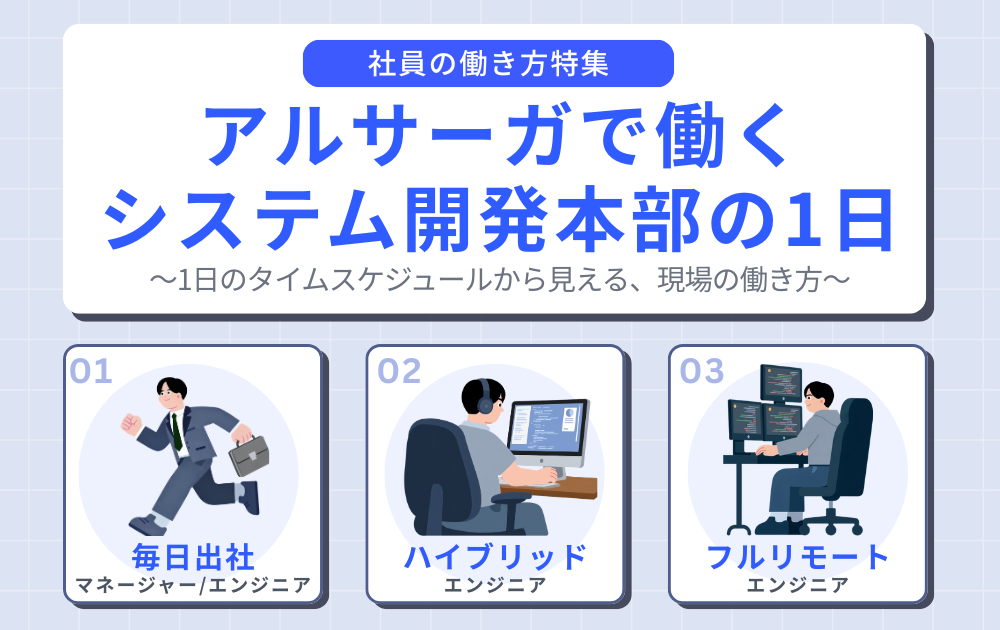 社員の働き方特集

アルサーガで働く
システム開発本部の1日

〜1日のタイムスケジュールから見える、現場の働き方〜

01
毎日出社
マネージャー/エンジニア

02
ハイブリッド
エンジニア

03
フルリモート
エンジニア